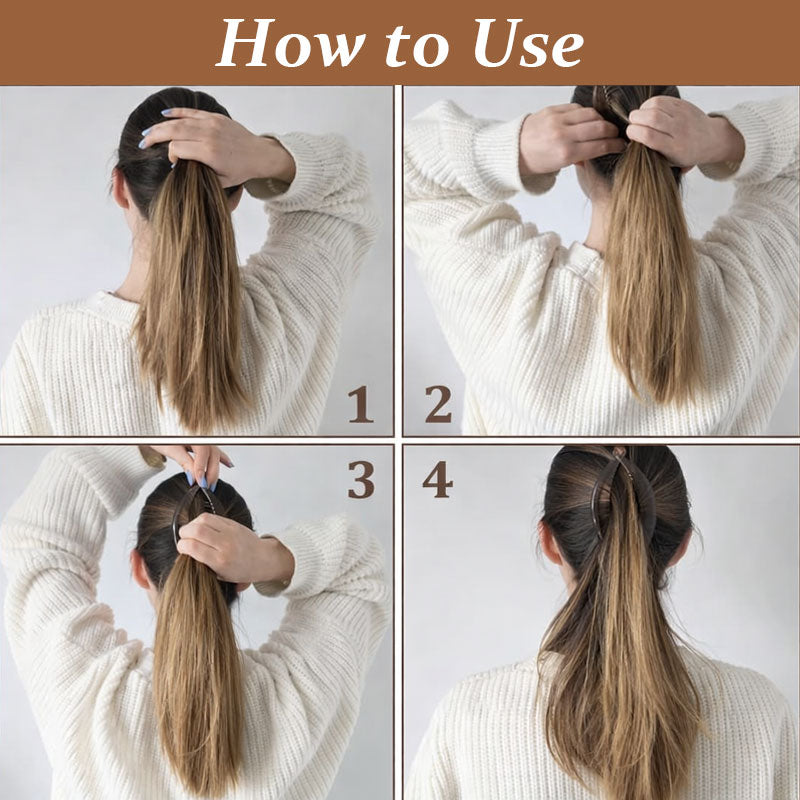 How to Use

1

2

3

4