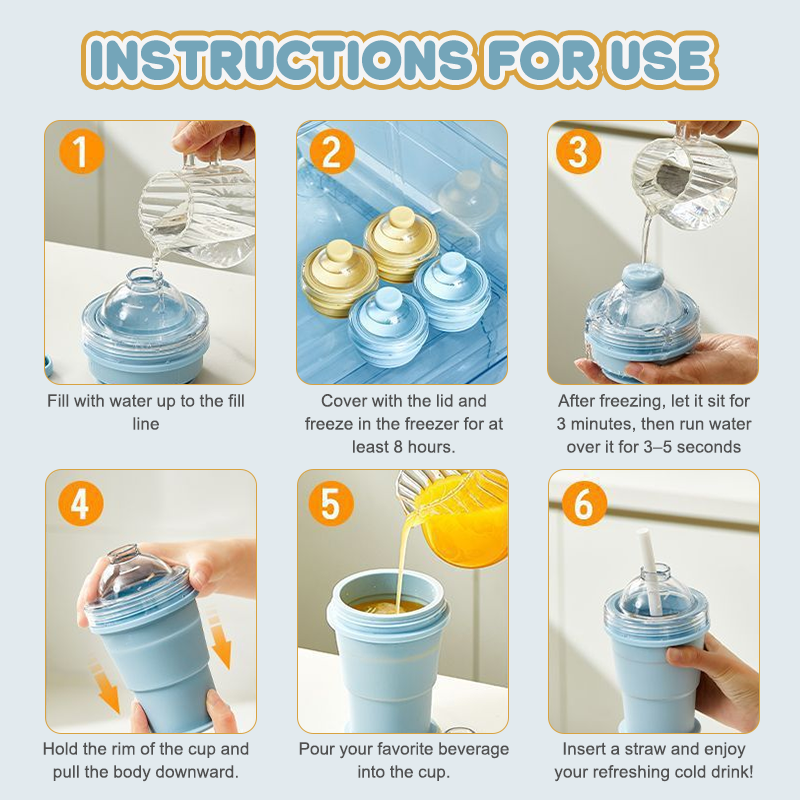 INSTRUCTIONS FOR USE

1

Fill with water up to the fill line

2

Cover with the lid and freeze in the freezer for at least 8 hours.

3

After freezing, let it sit for 3 minutes, then run water over it for 3–5 seconds

4

Hold the rim of the cup and pull the body downward.

5

Pour your favorite beverage into the cup.

6

Insert a straw and enjoy your refreshing cold drink!