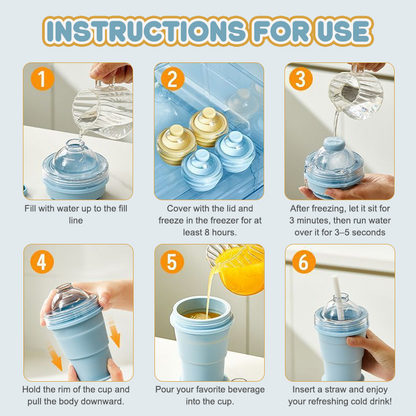 INSTRUCTIONS FOR USE

1

Fill with water up to the fill line

2

Cover with the lid and freeze in the freezer for at least 8 hours.

3

After freezing, let it sit for 3 minutes, then run water over it for 3–5 seconds

4

Hold the rim of the cup and pull the body downward.

5

Pour your favorite beverage into the cup.

6

Insert a straw and enjoy your refreshing cold drink!