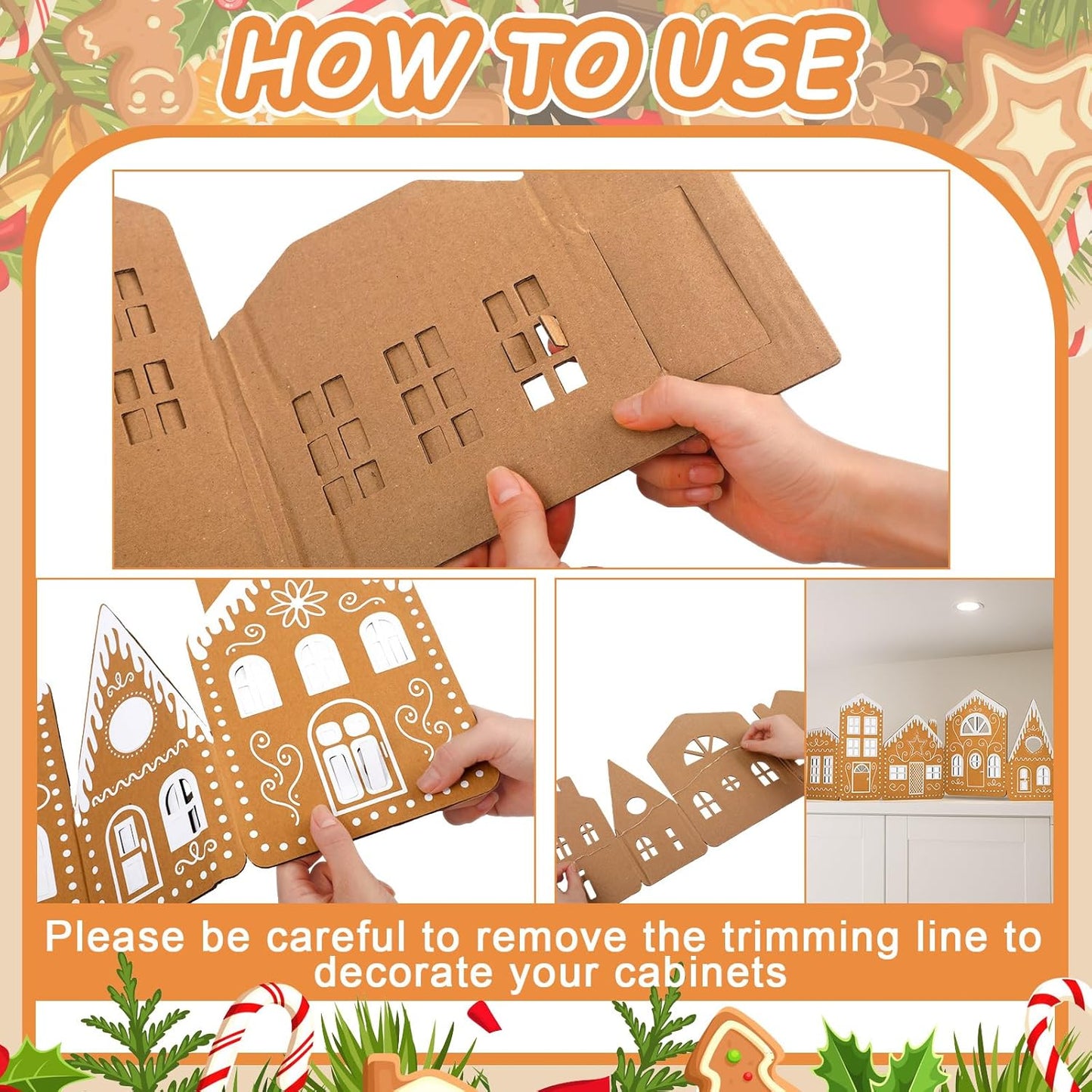 HOW TO USE

Please be careful to remove the trimming line to decorate your cabinets